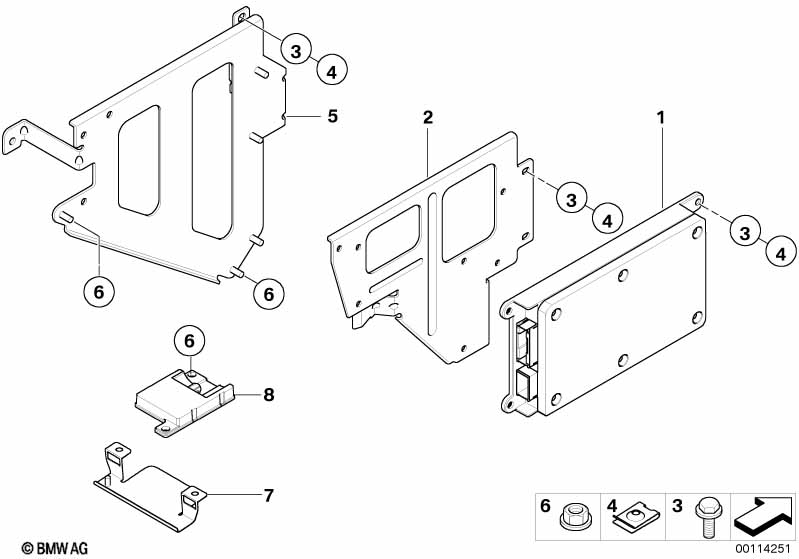 3
4
5
2
1
3
4
3
4
6
6
6
8
7
6
4
3
© BMW AG
00114251