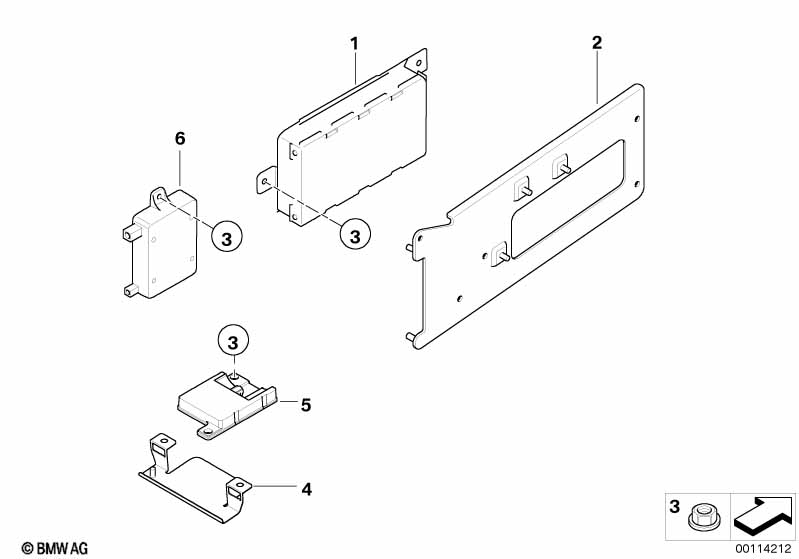 1
2
6
3
3
3
5
4
3
© BMW AG
00114212