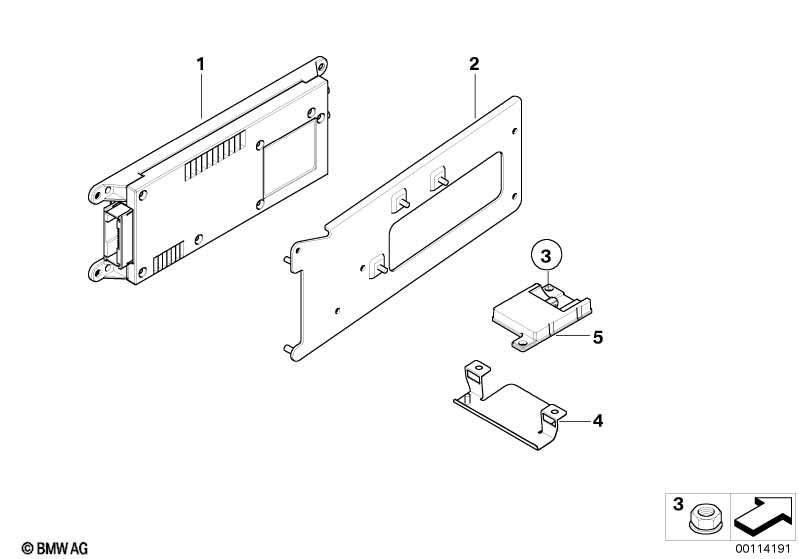 1
2
3
5
4
3
© BMW AG
00114191