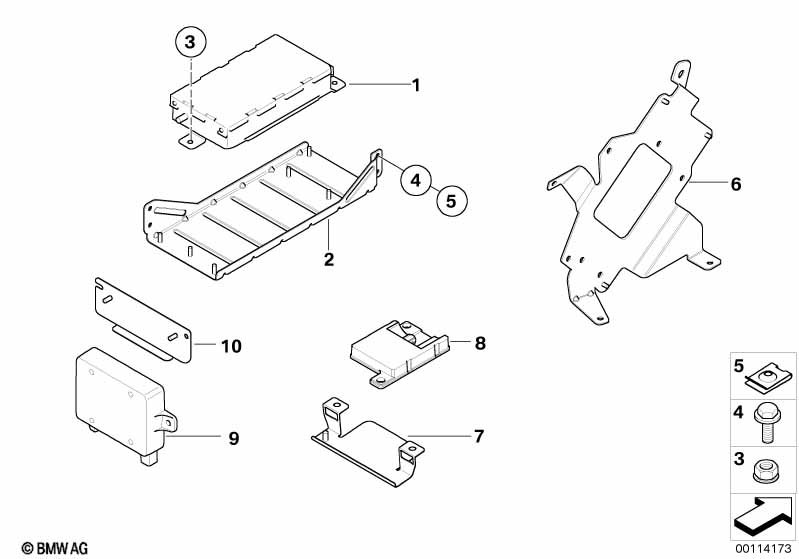 3
1
4
5
6
2
10
8
9
7
5
4
3
© BMW AG
00114173