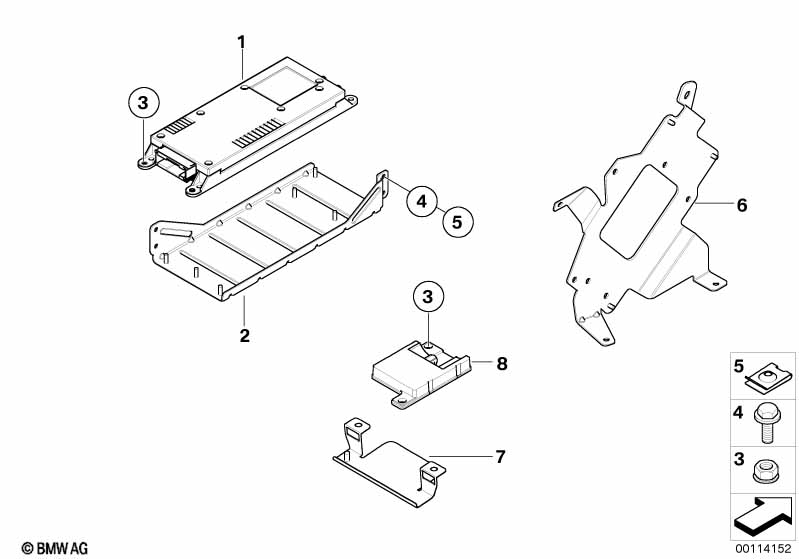 1
3
4
5
6
2
3
8
7
5
4
3
© BMW AG
00114152