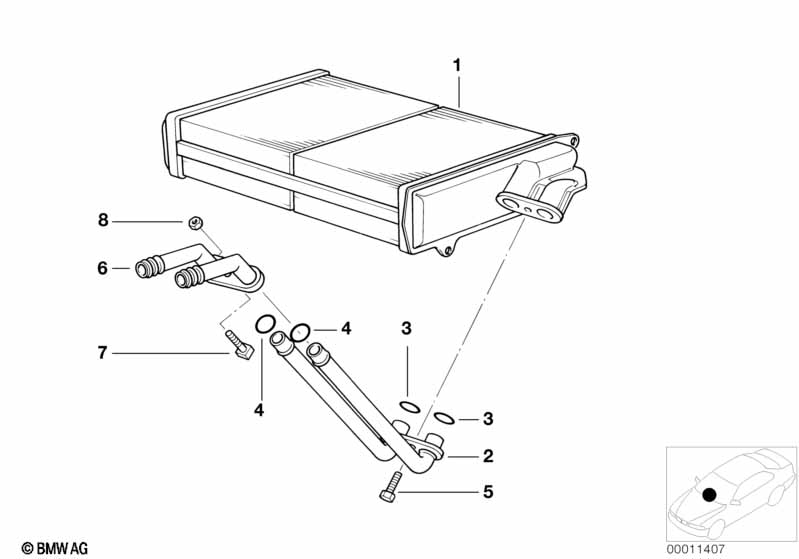 1

8

6

4

3

7

4

3

2

5

© BMW AG

00011407