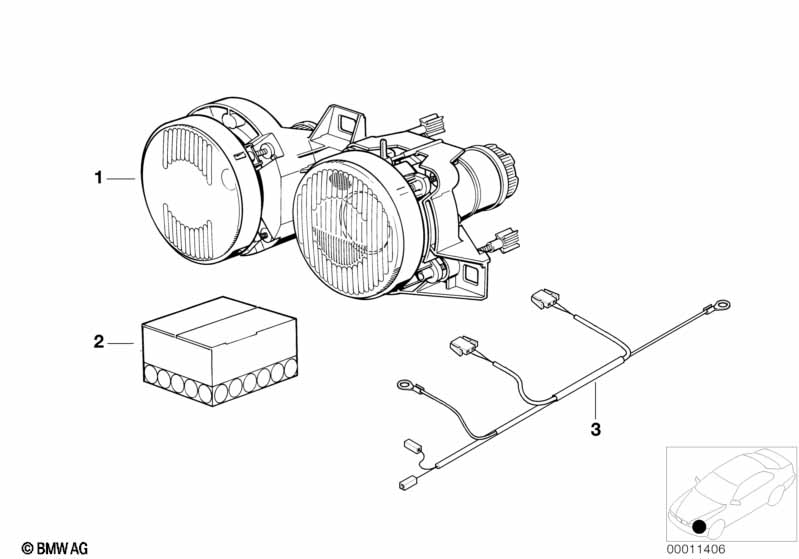 1

2

3

© BMW AG

00011406