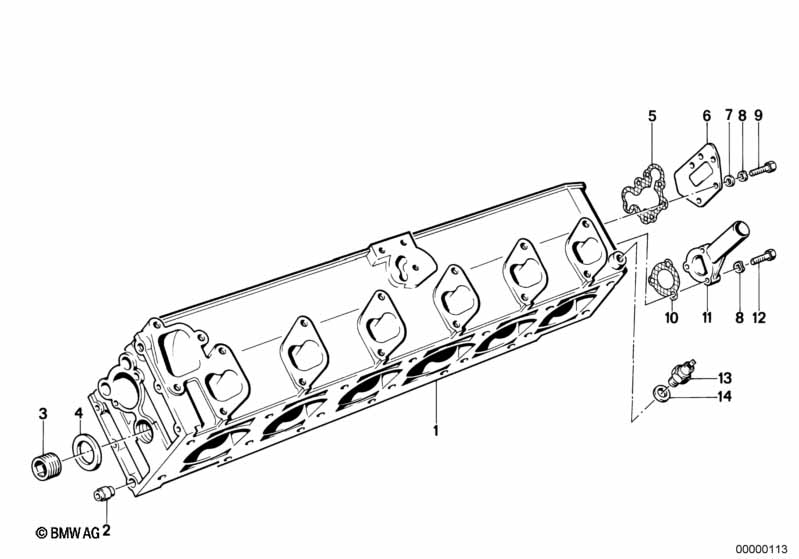 5
6
7
8
9
10
11
8
12
13
14
1
3
4
2
© BMW AG
00000113