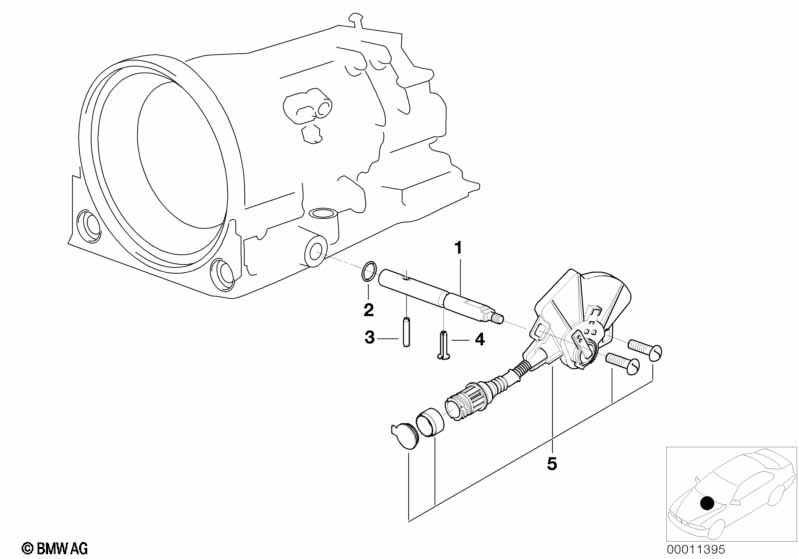 1
2
3
4
5
© BMW AG
00011395