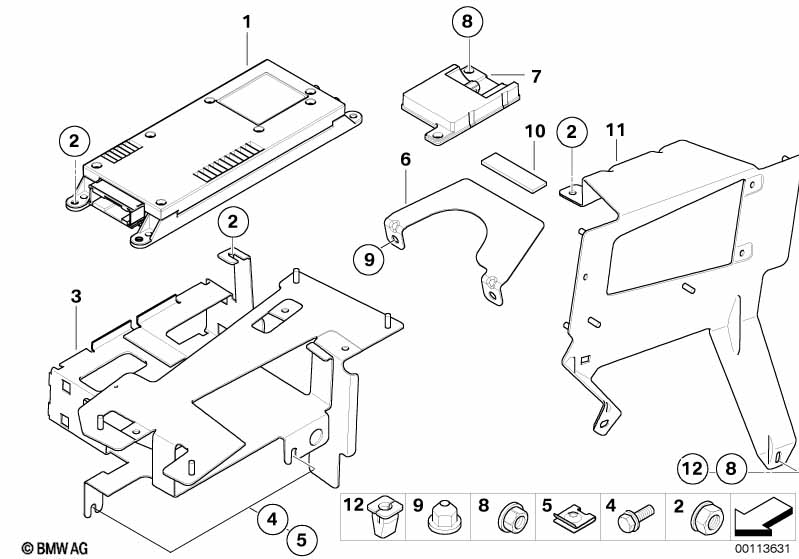 1
8
7
2
10
2
11
6
2
9
3
12
8
4
5
12
9
8
5
4
2
© BMW AG
00113631