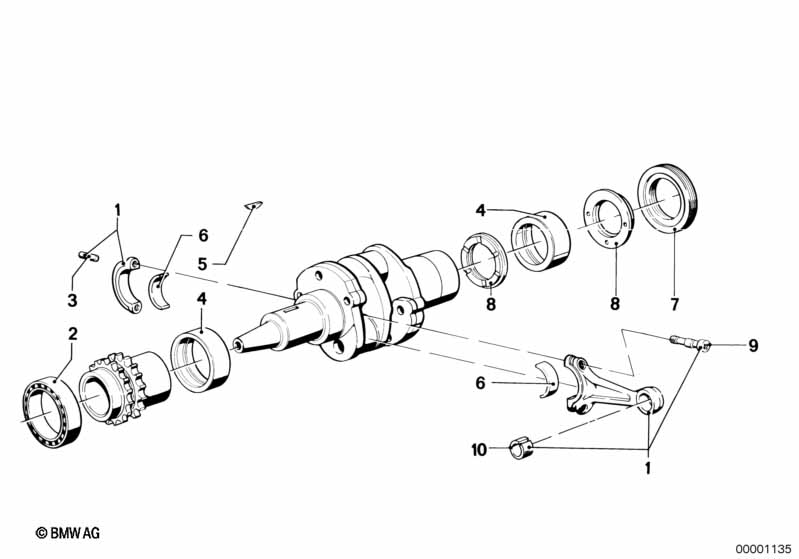 1
6
5
3
4
2
4
8
8
7
9
6
10
1
© BMW AG
00001135