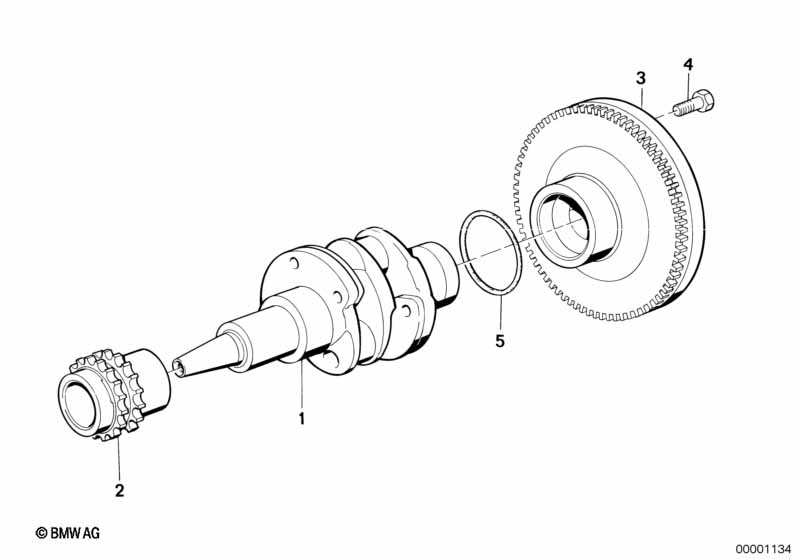 3
4
5
1
2
© BMW AG
00001134