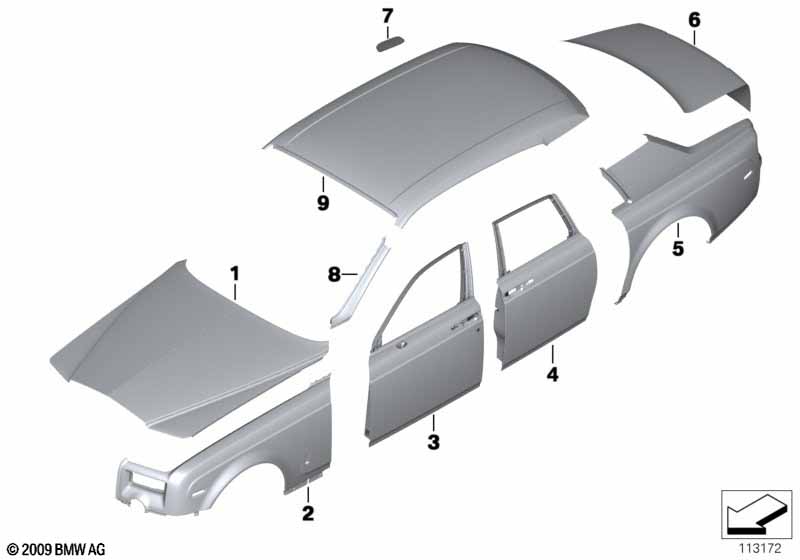 7
6
9
5
1
8
4
3
2
© 2009 BMW AG
113172