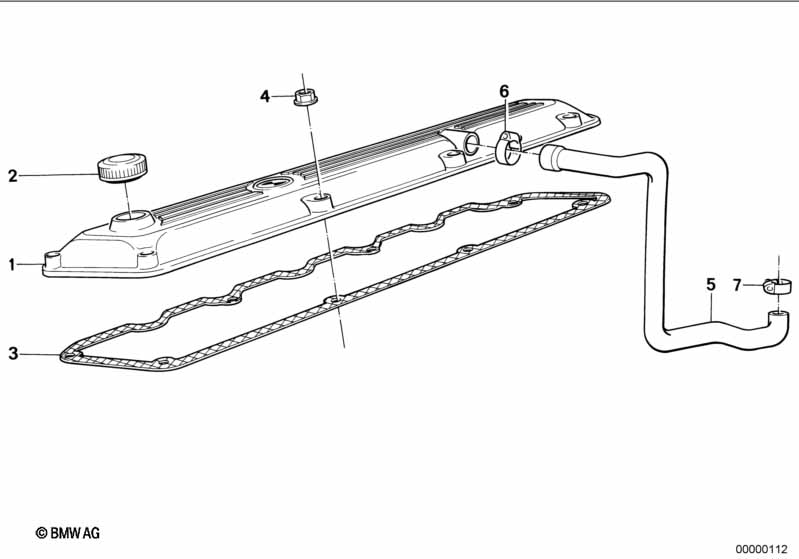 4
6
2
1
5
7
3
© BMW AG
00000112