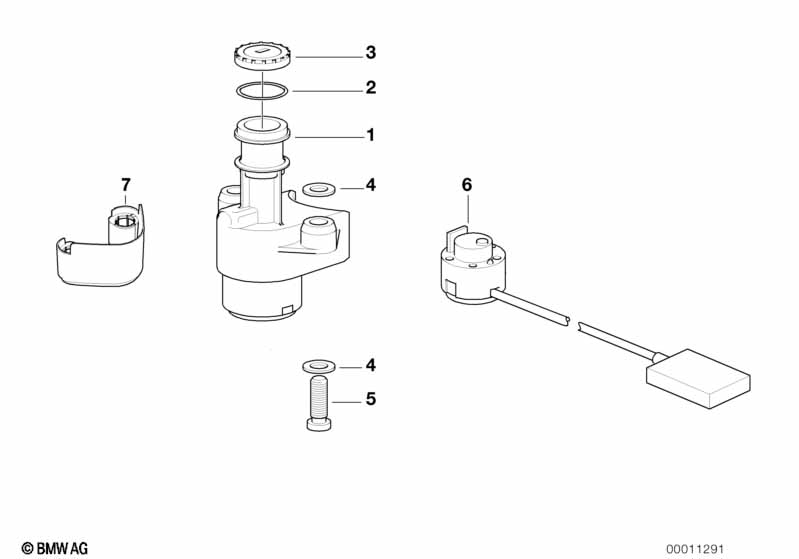 3
2
1
7
4
6
4
5
© BMW AG
00011291