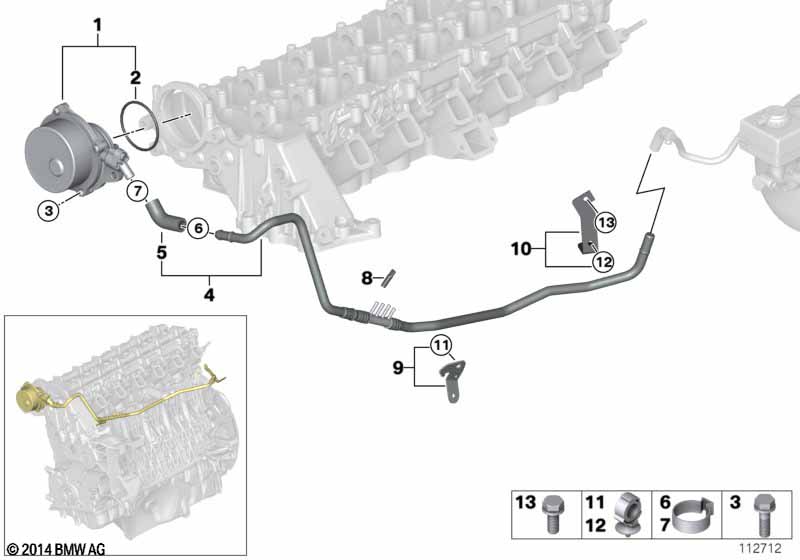 1
2
7
3
6
5
4
8
13
10
12
11
9
© 2014 BMW AG
13
11
12
6
7
3
112712