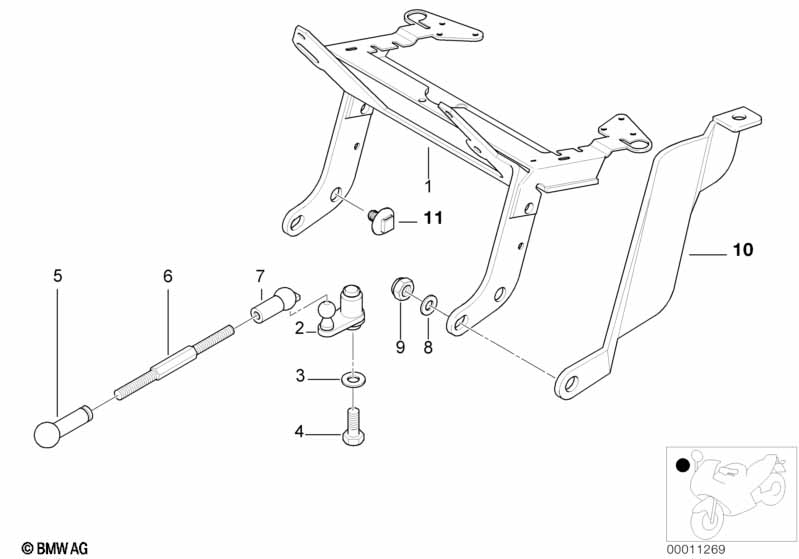 1
11
10
5
6
7
2
9
8
3
4
© BMW AG
00011269