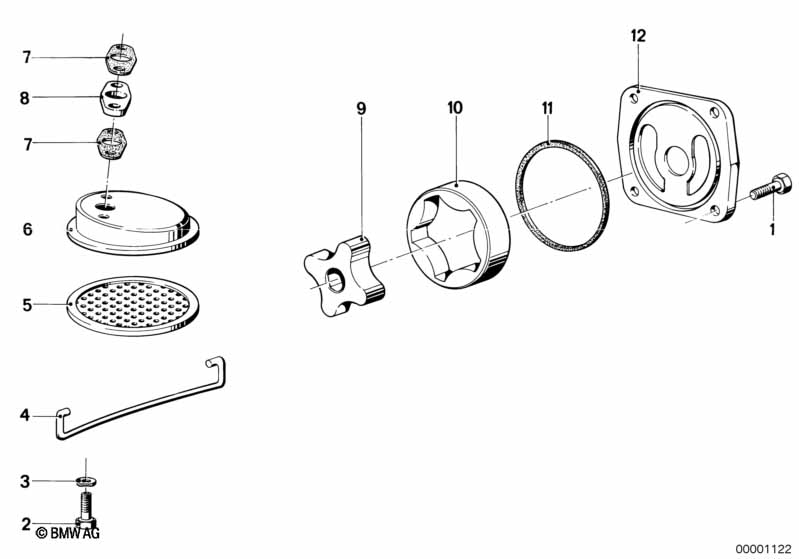 7
8
7
6
5
4
3
2
© BMW AG
9
10
11
12
1
00001122