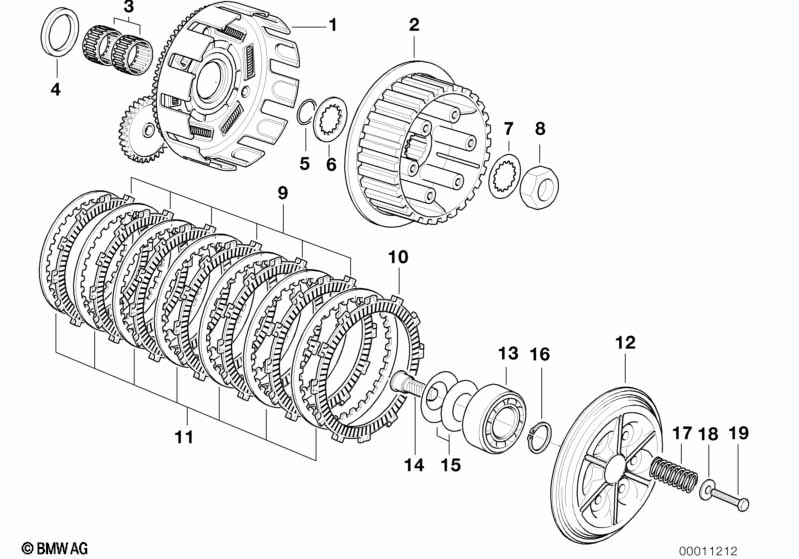 3
1
2
4
5
6
7
8
9
10
13
16
12
11
14
15
17
18
19
© BMW AG
00011212