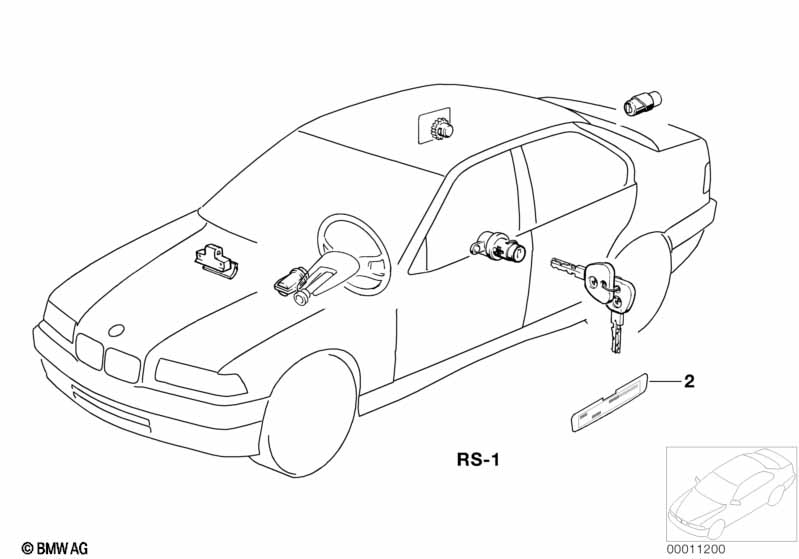 2

RS-1

© BMW AG

00011200