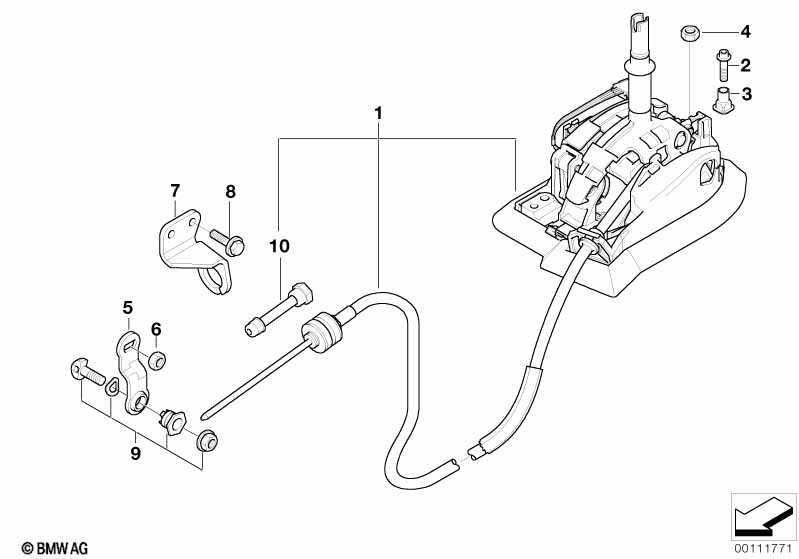 4
2
3
1
7
8
10
5
6
9
© BMW AG
00111771