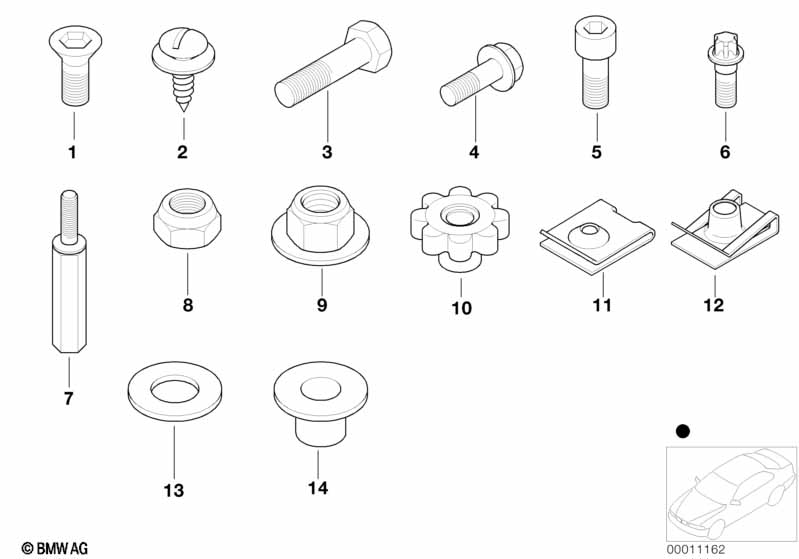 1
2
3
4
5
6
7
8
9
10
11
12
13
14

© BMW AG
00011162