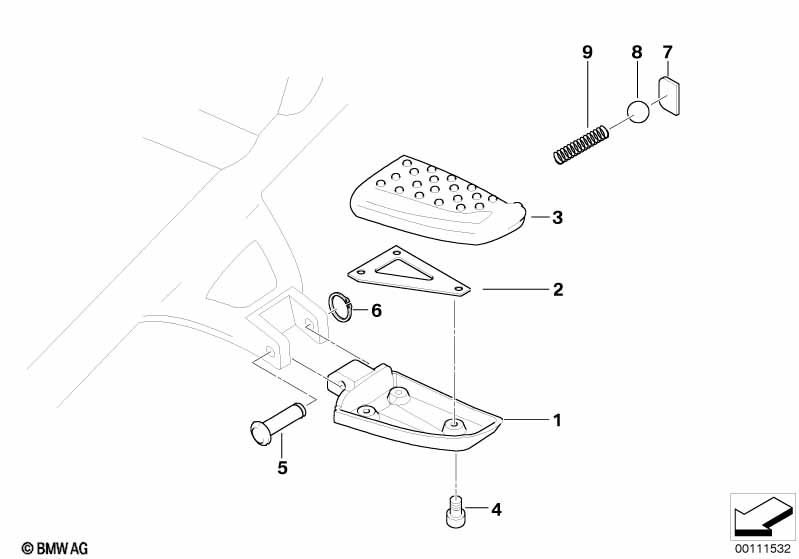 9
8
7
3
2
6
1
5
4
© BMW AG
00111532