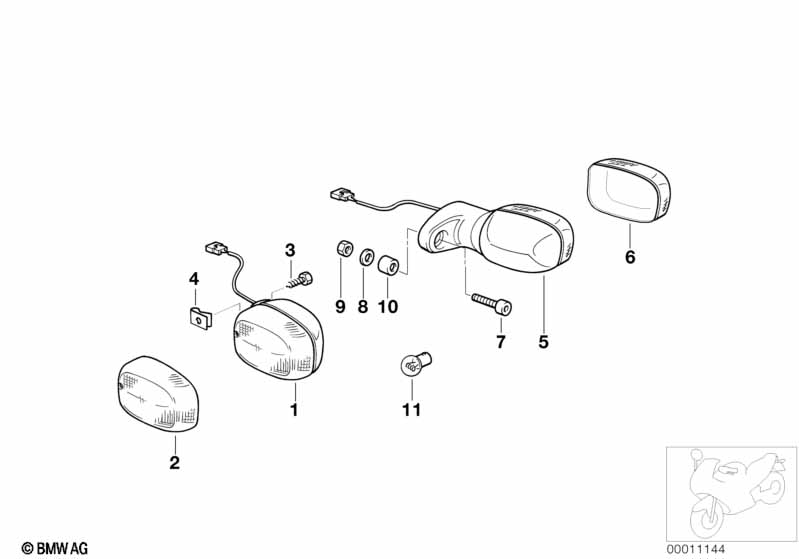 3
4
9
8
10
6
7
5
1
11
2
© BMW AG
00011144