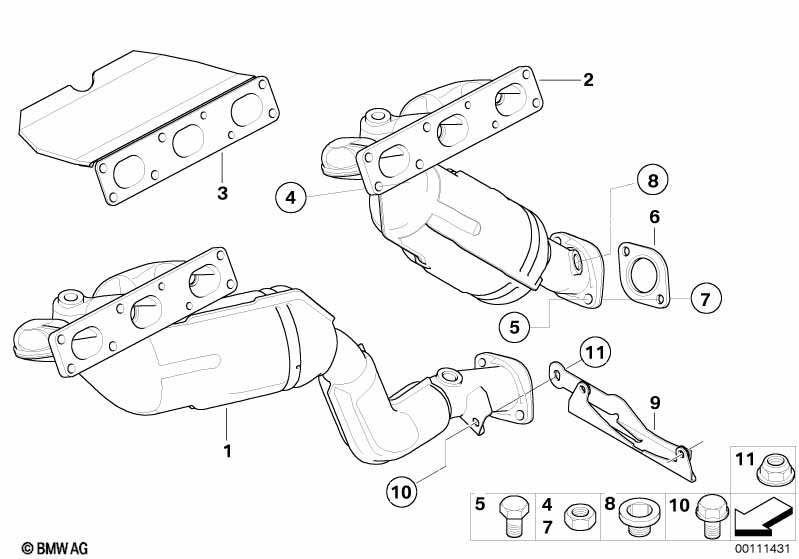 2
3
4
8
6
7
5
11
9
1
10
11
5
4
7
8
10
© BMW AG
00111431