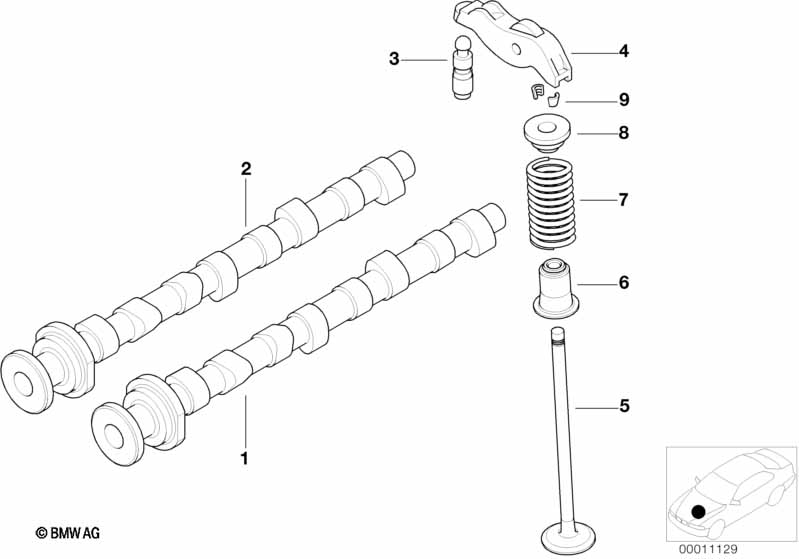 3
4
9
8
2
7
6
5
1
© BMW AG
00011129