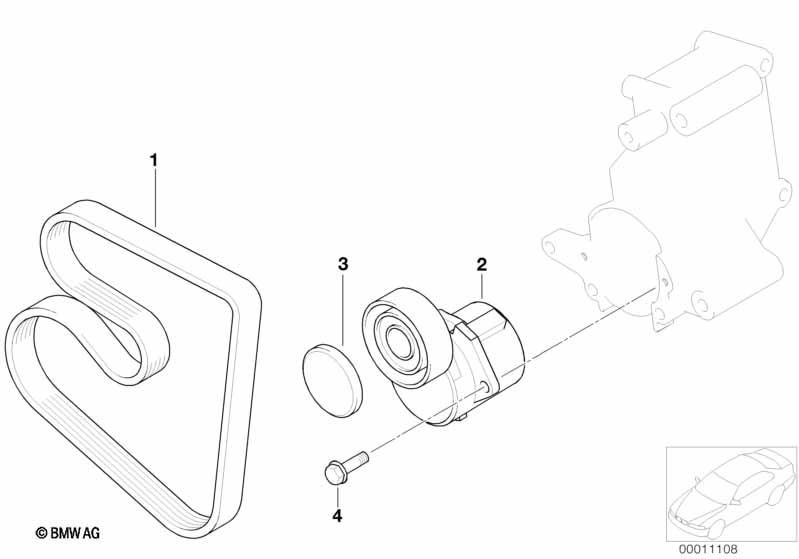 1
3
2
4
© BMW AG
00011108