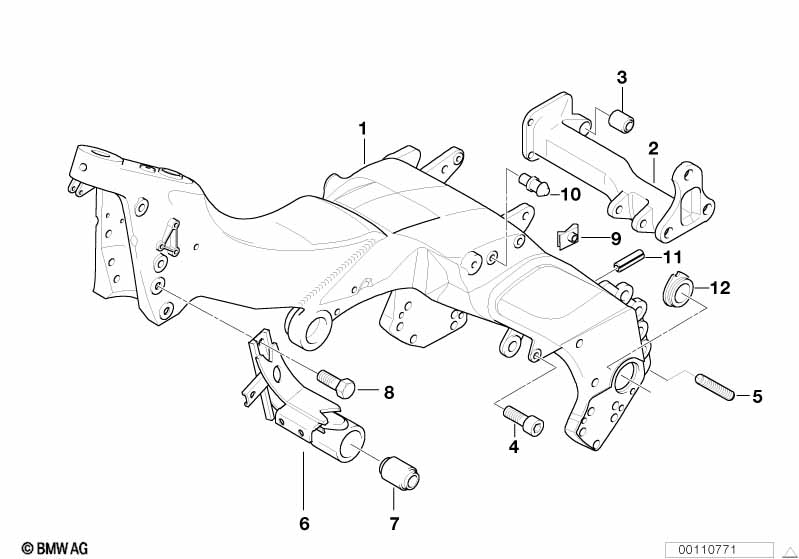 3
1
2
10
9
11
12
8
5
4
6
7
© BMW AG
00110771