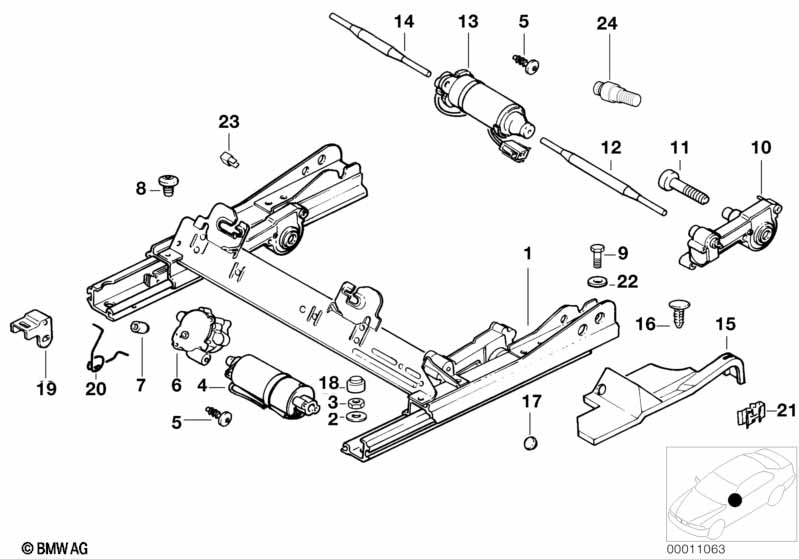 14
13
5
24
23
12
11
10
8
1
9
22
16
15
19
20
7
6
4
18
3
2
5
17
21
© BMW AG
00011063