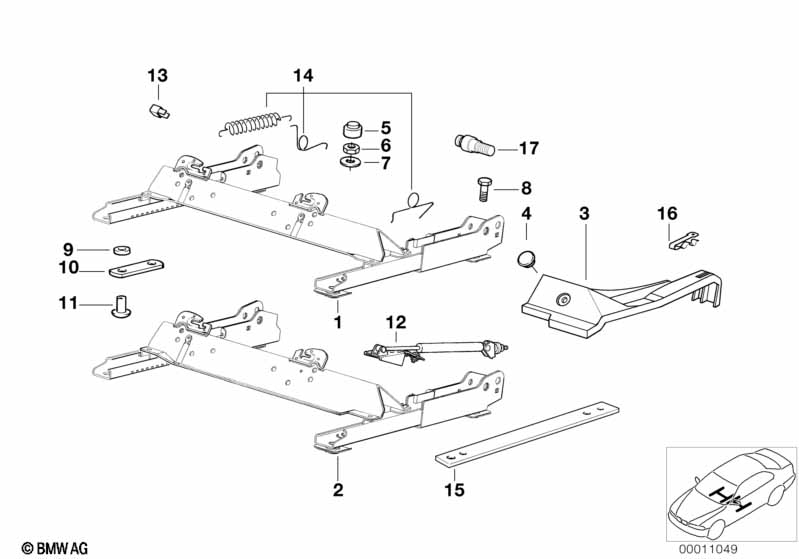 13
14
5
6
7
17
8
4
3
16
9
10
11
1
12
2
15
© BMW AG
00011049