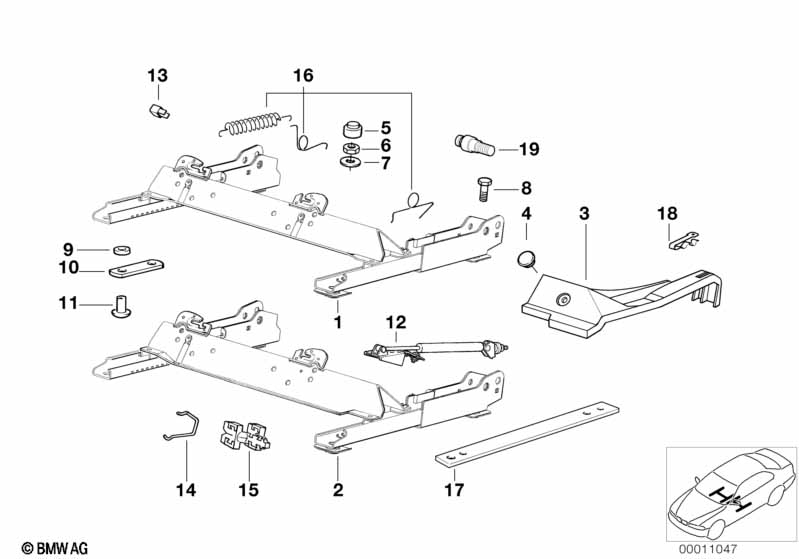 13
16
5
6
7
19
8
4
3
18
9
10
11
1
12
14
15
2
17
© BMW AG
00011047