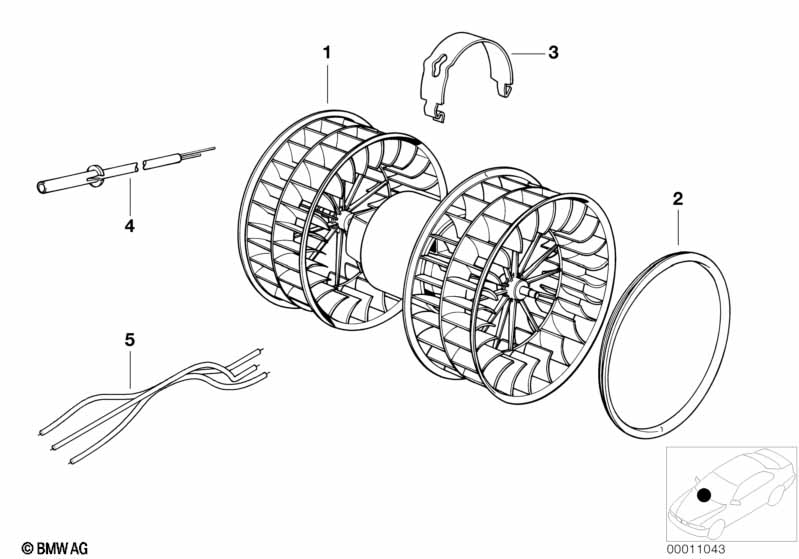 1

3

4

2

5

© BMW AG

00011043