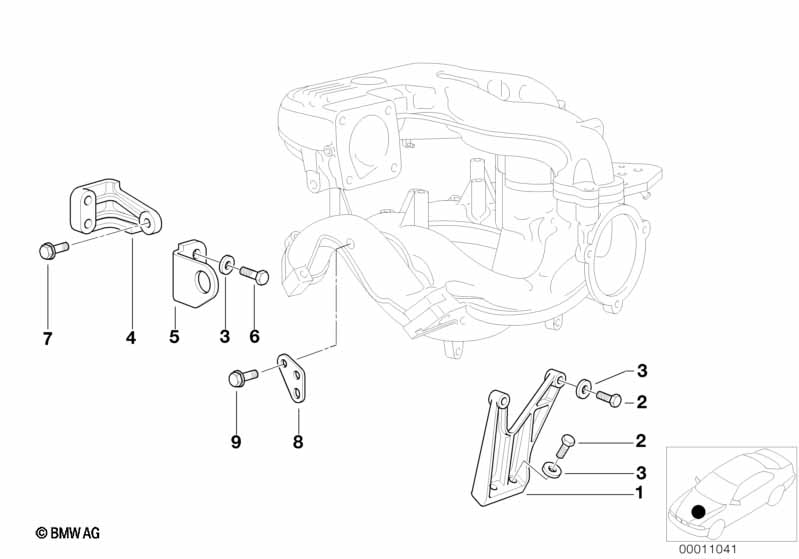 7
4
5
3
6
9
8
3
2
2
3
1
© BMW AG
00011041