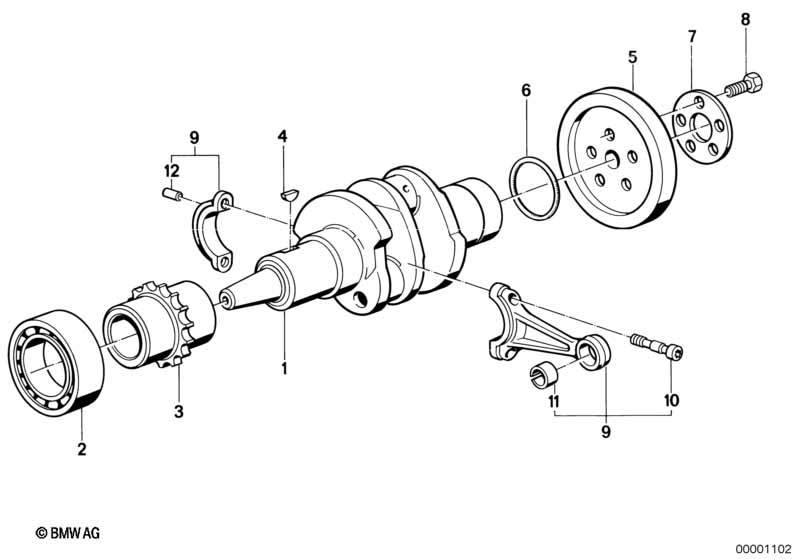 8
7
5
6
9
4
12
1
3
2
11
10
9
© BMW AG
00001102