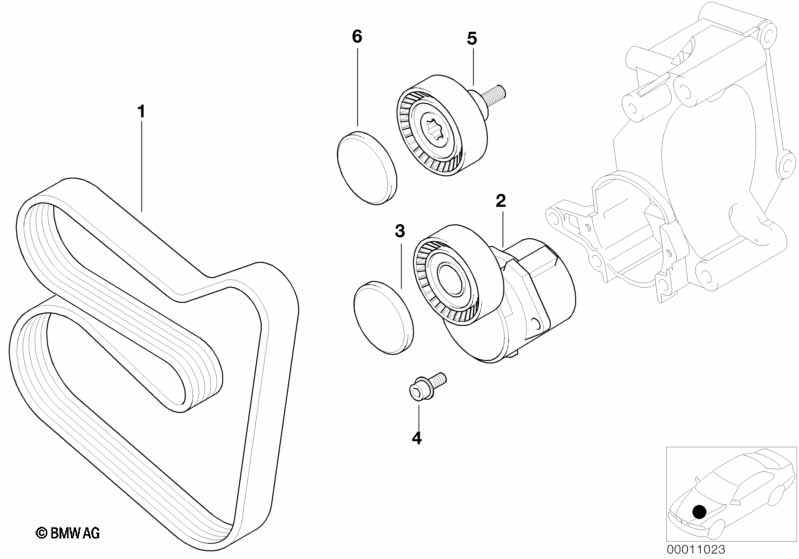 6
5
1
2
3
4
© BMW AG
00011023