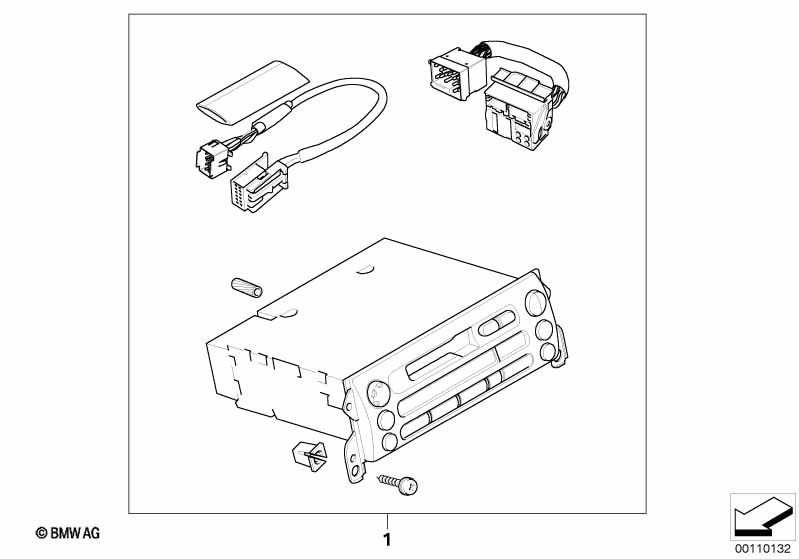 © BMW AG

1

00110132