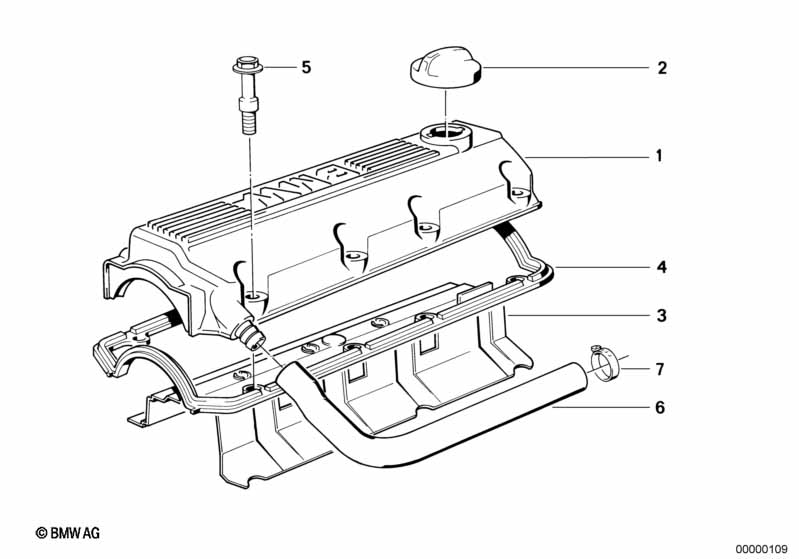 5
2
1
4
3
7
6
© BMW AG
00000109