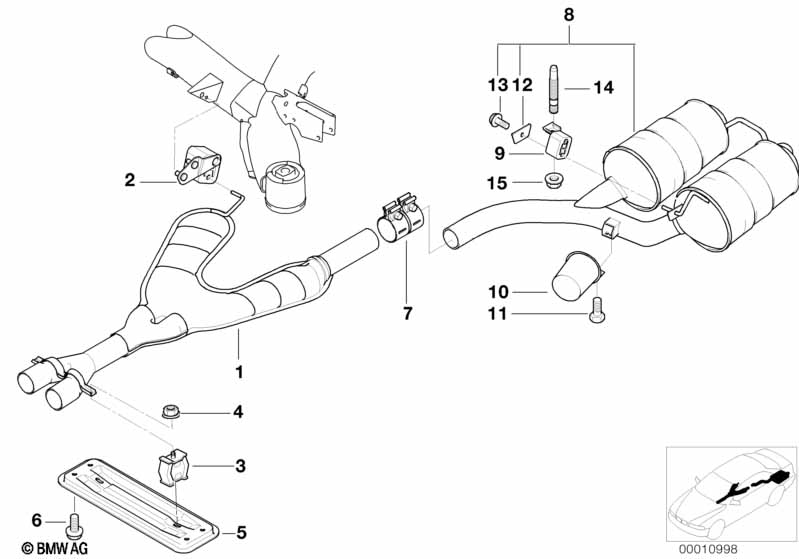 8
13 12
14
9
15
2
7
10
11
1
4
3
6
5
© BMW AG
00010998