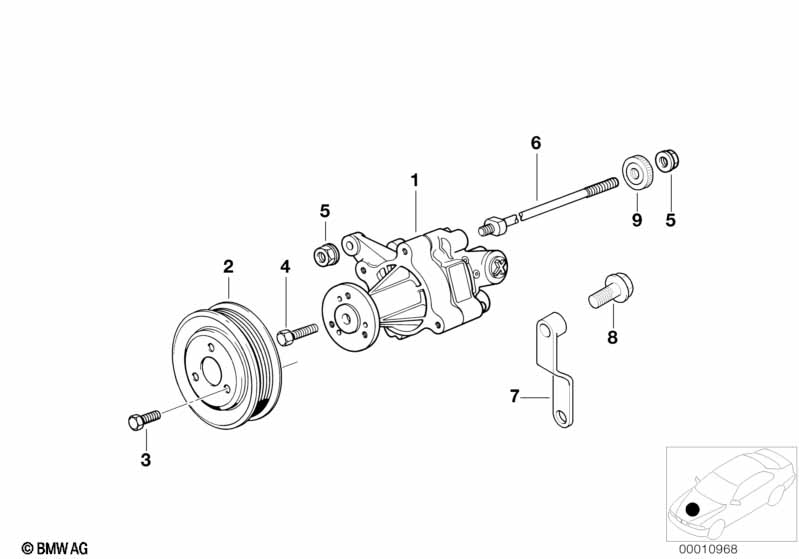 6
1
5
9
5
2
4
8
7
3
© BMW AG
00010968