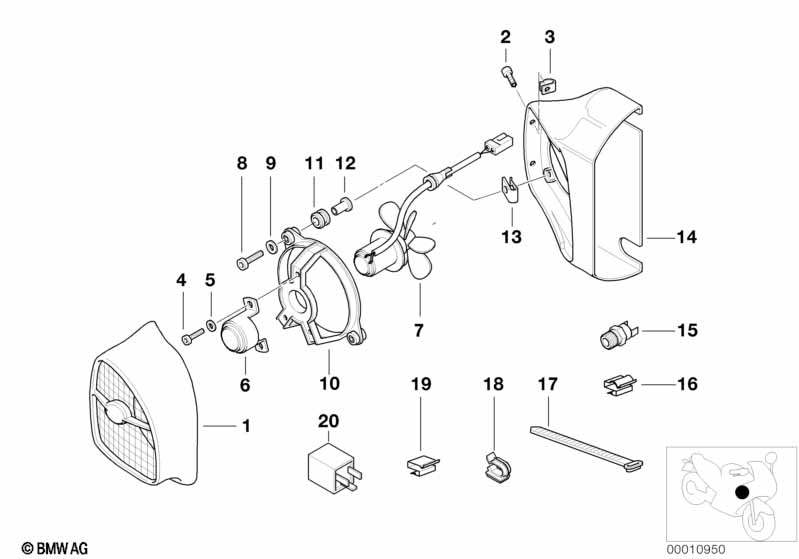 2
3
8
9
11
12
13
14
4
5
7
15
6
10
19
18
17
16
1
20
© BMW AG
00010950