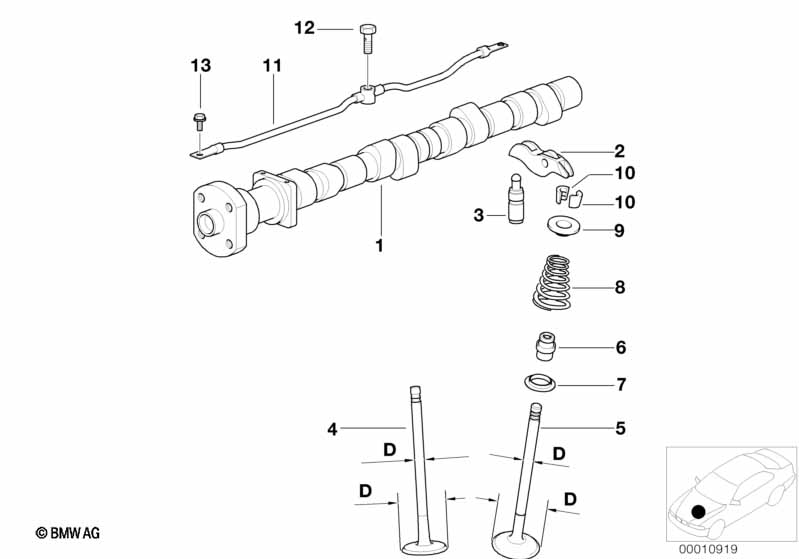 12
13
11
2
10
10
3
9
1
8
6
7
4
5
D
D
D
D
© BMW AG
00010919