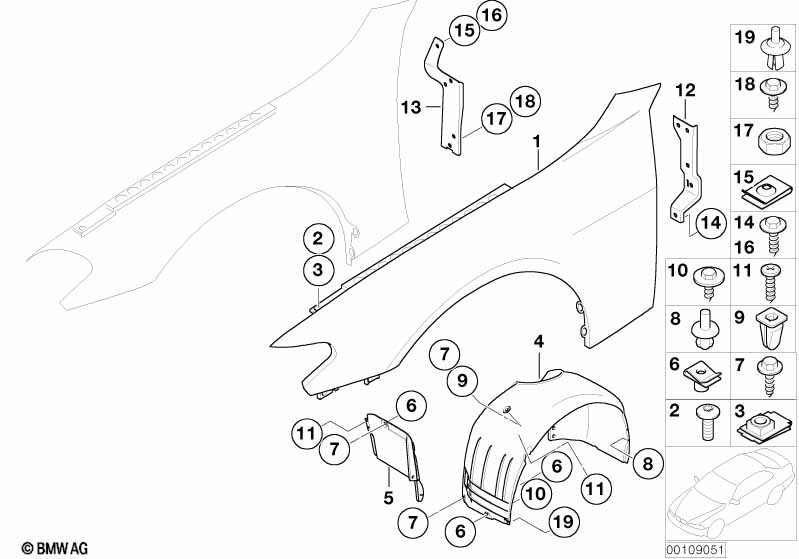 15
16
13
17
18
1
12
14
2
3
4
7
9
6
11
7
5
6
10
11
8
7
6
19
19
18
17
15
14
16
10
11
8
9
6
7
2
3
© BMW AG
00109051