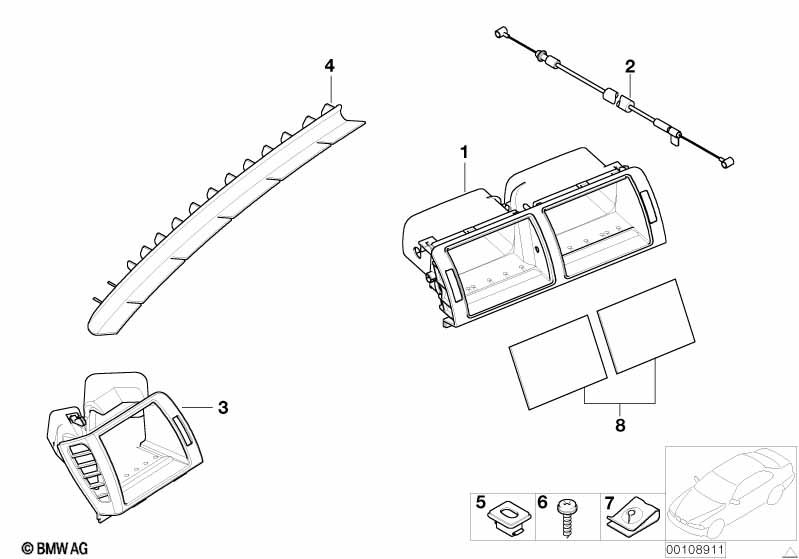 4

2

1

3

8

5

6

7

© BMW AG

00108911