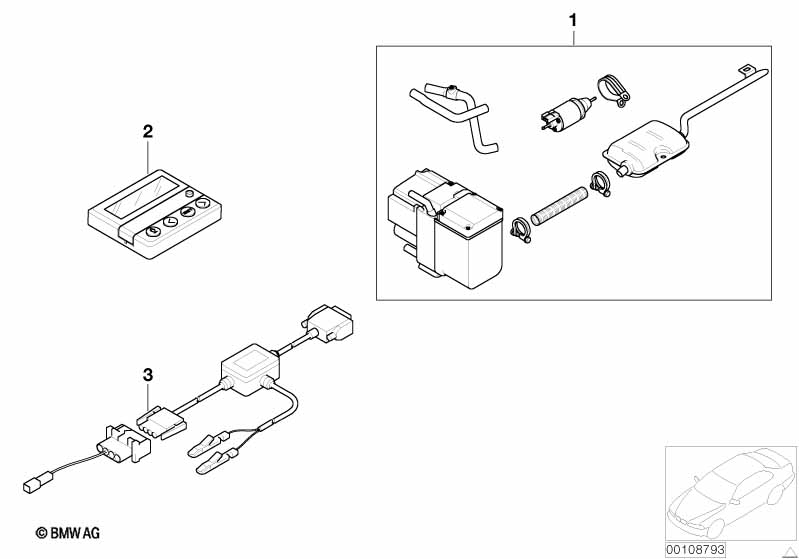 1

2

3

© BMW AG

00108793