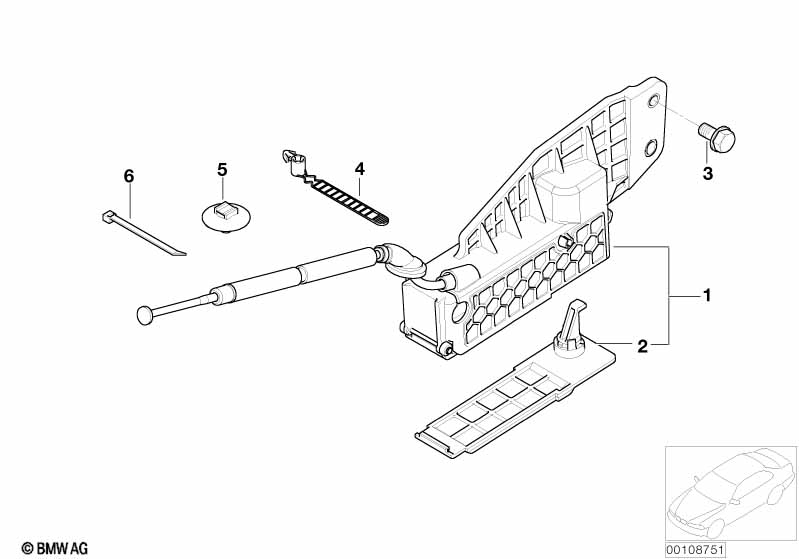 6
5
4
3
1
2
© BMW AG
00108751