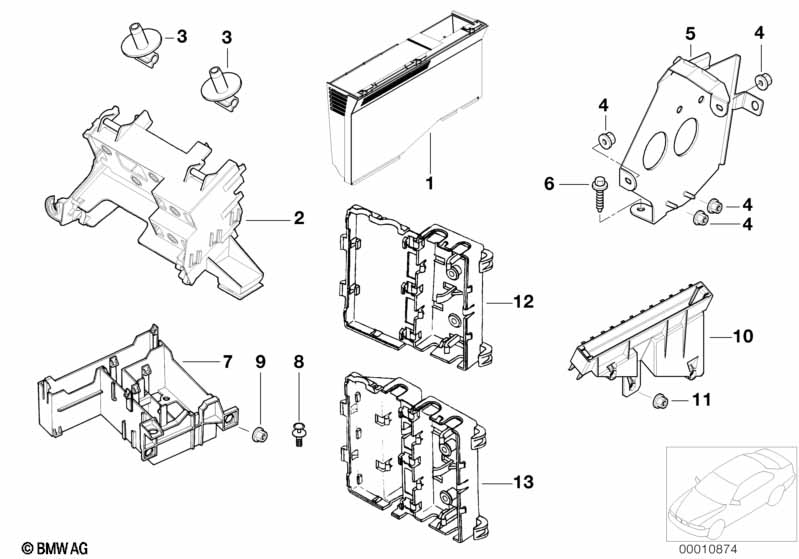 3
3
5
4
4
1
6
4
4
2
12
10
7
9
8
11
13
© BMW AG
00010874