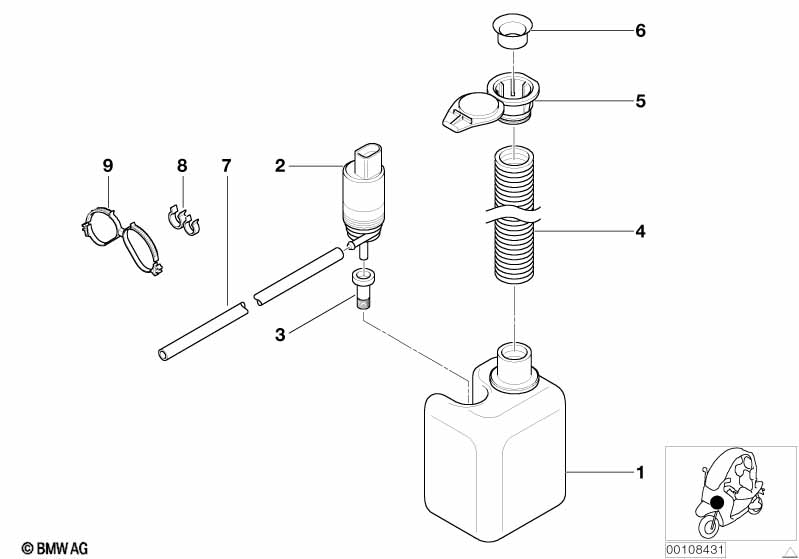 6
5
9
8
7
2
4
3
1
© BMW AG
00108431