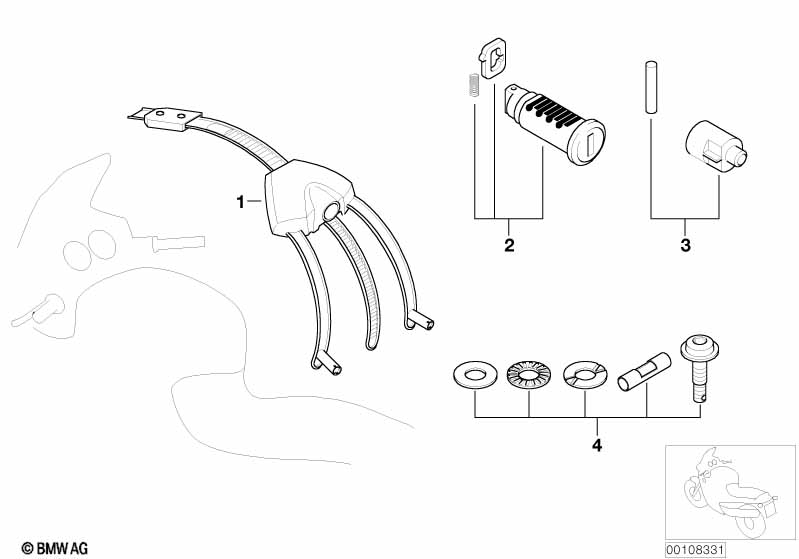 1
2
3
4
© BMW AG
00108331