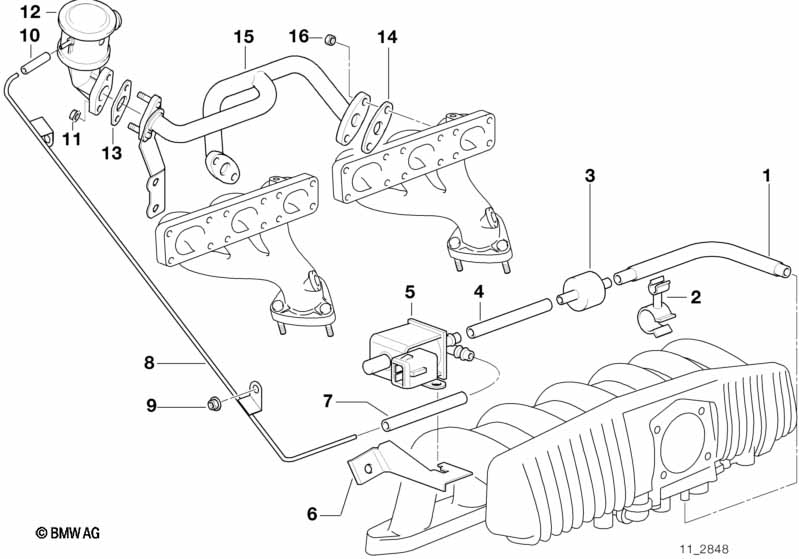 12
10
15
16
14
11
13
3
1
5
4
2
8
9
7
6
© BMW AG
11_2848