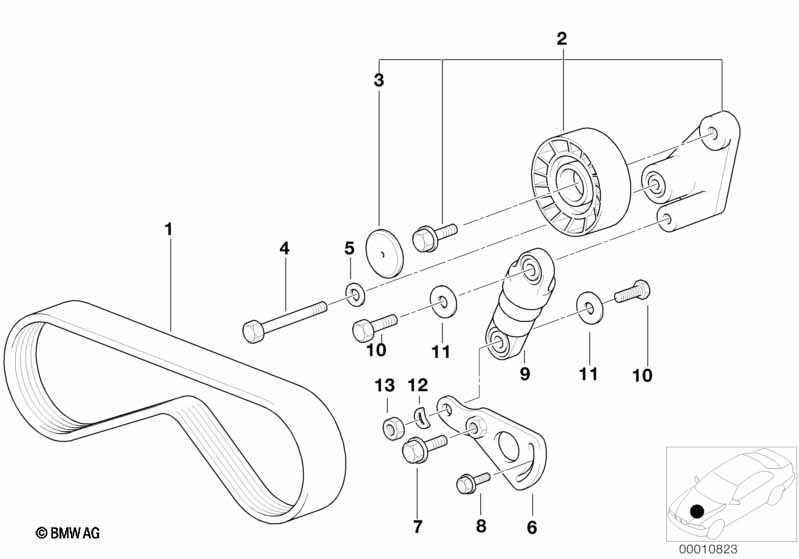 2
3
1
4
5
10
11
9
11
10
13
12
7
8
6
© BMW AG
00010823